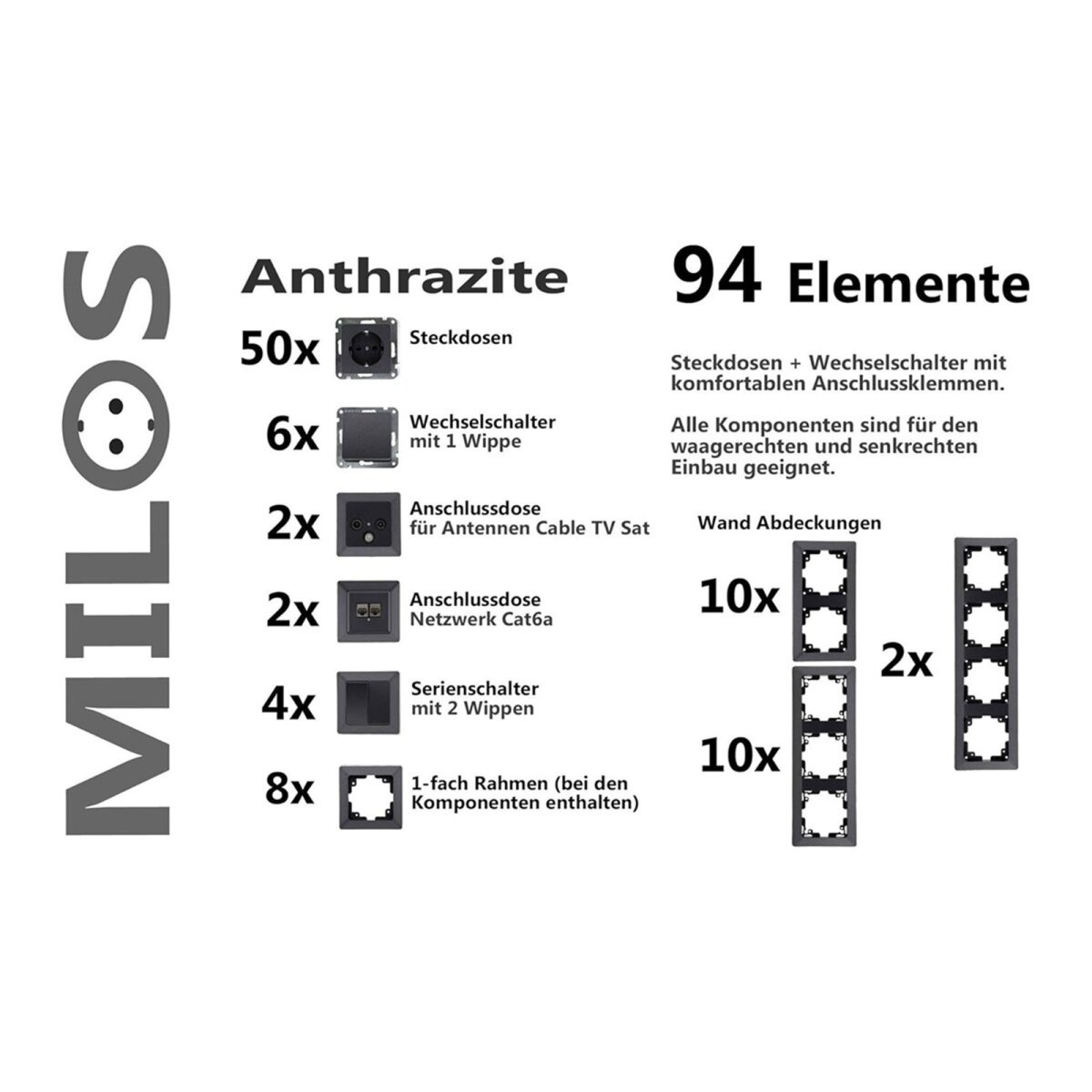 MILOS

Anthrazite

50x Steckdosen

6x Wechselschalter mit 1 Wippe

2x Anschlussdose für Antennen Cable TV Sat

2x Anschlussdose Netzwerk Cat6a

4x Serienschalter mit 2 Wippen

8x 1-fach Rahmen (bei den Komponenten enthalten)

94 Elemente

Steckdosen + Wechselschalter mit komfortablen Anschlussklemmen.

Alle Komponenten sind für den waagerechten und senkrechten Einbau geeignet.

Wand Abdeckungen

10x

10x

2x