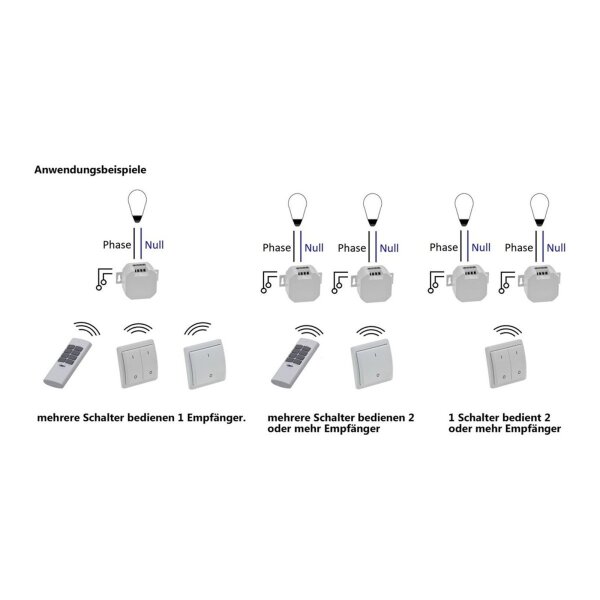 Anwendungsbeispiele

Phase Null

Phase Null

Phase Null

Phase Null

Phase Null

mehrere Schalter bedienen 1 Empfänger.

mehrere Schalter bedienen 2 oder mehr Empfänger

1 Schalter bedient 2 oder mehr Empfänger