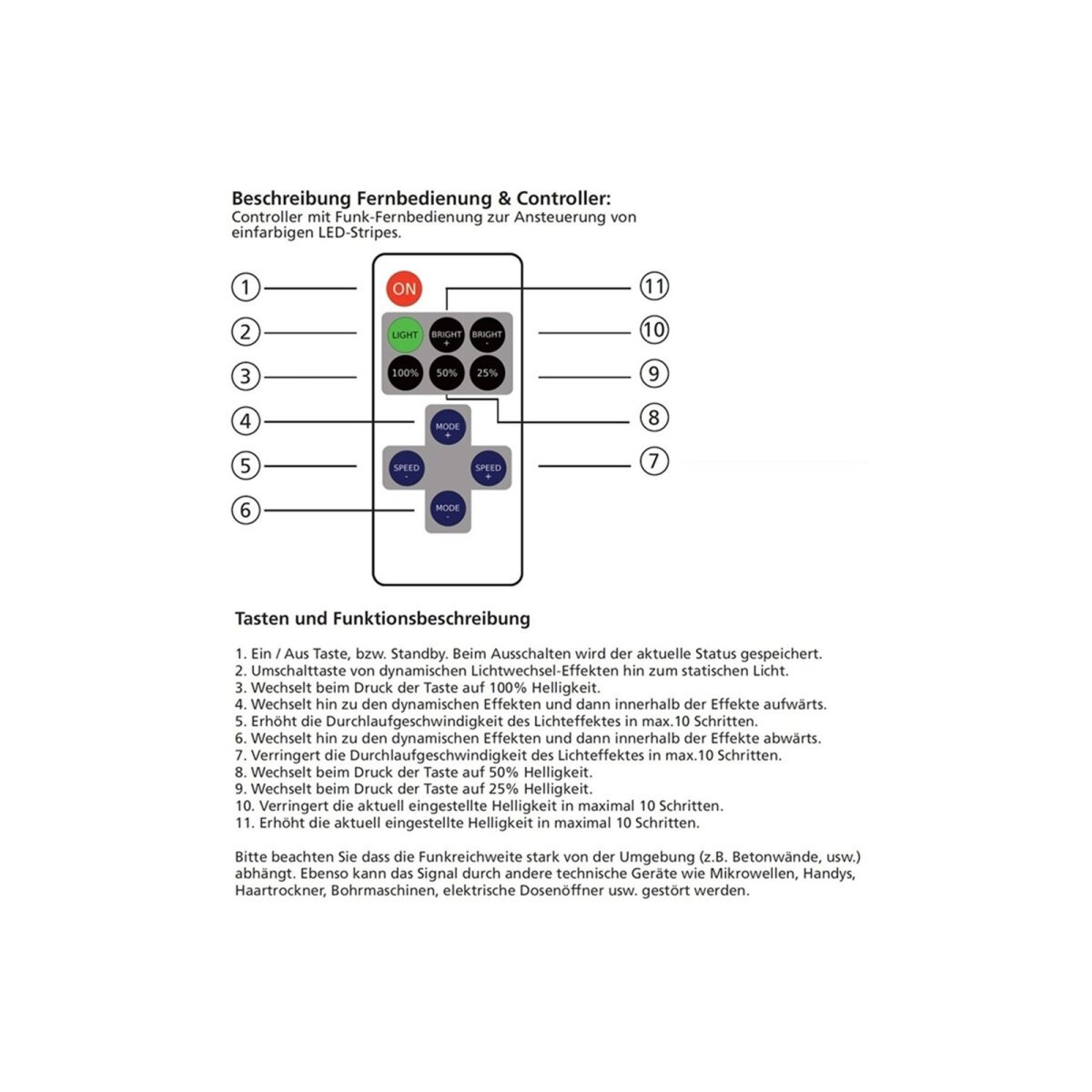 Beschreibung Fernbedienung & Controller:
Controller mit Funk-Fernbedienung zur Ansteuerung von einfarbigen LED-Stripes.

1
2
3
4
5
6

ON
LIGHT
BRIGHT +
BRIGHT -
100%
50%
25%
MODE +
SPEED -
SPEED +
MODE -

11
10
9
8
7

Tasten und Funktionsbeschreibung

1. Ein / Aus Taste, bzw. Standby. Beim Ausschalten wird der aktuelle Status gespeichert.
2. Umschalttaste von dynamischen Lichtwechsel-Effekten hin zum statischen Licht.
3. Wechselt beim Druck der Taste auf 100% Helligkeit.
4. Wechselt hin zu den dynamischen Effekten und dann innerhalb der Effekte aufwärts.
5. Erhöht die Durchlaufgeschwindigkeit des Lichteffektes in max.10 Schritten.
6. Wechselt hin zu den dynamischen Effekten und dann innerhalb der Effekte abwärts.
7. Verringert die Durchlaufgeschwindigkeit des Lichteffektes in max.10 Schritten.
8. Wechselt beim Druck der Taste auf 50% Helligkeit.
9. Wechselt beim Druck der Taste auf 25% Helligkeit.
10. Verringert die aktuell eingestellte Helligkeit in maximal 10 Schritten.
11. Erhöht die aktuell eingestellte Helligkeit in maximal 10 Schritten.

Bitte beachten Sie dass die Funkreichweite stark von der Umgebung (z.B. Betonwände, usw.) abhängt. Ebenso kann das Signal durch andere technische Geräte wie Mikrowellen, Handys, Haartrockner, Bohrmaschinen, elektrische Dosenöffner usw. gestört werden.