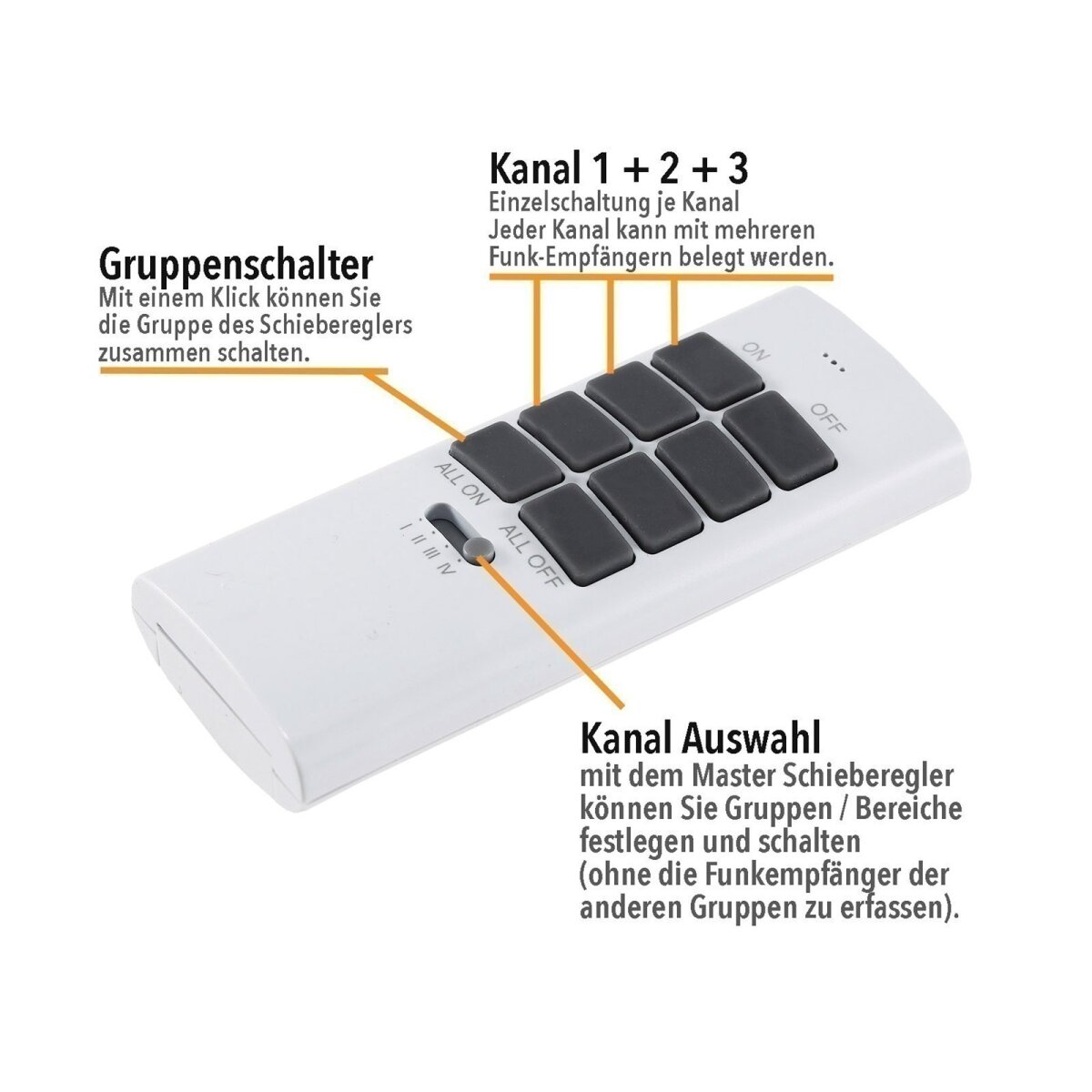 Kanal 1 + 2 + 3
Einzelschaltung je Kanal
Jeder Kanal kann mit mehreren Funk-Empfängern belegt werden.

Gruppenschalter
Mit einem Klick können Sie die Gruppe des Schiebereglers zusammen schalten.

ON
OFF
ALL ON
ALL OFF
I II III IV

Kanal Auswahl
mit dem Master Schieberegler können Sie Gruppen / Bereiche festlegen und schalten (ohne die Funkempfänger der anderen Gruppen zu erfassen).