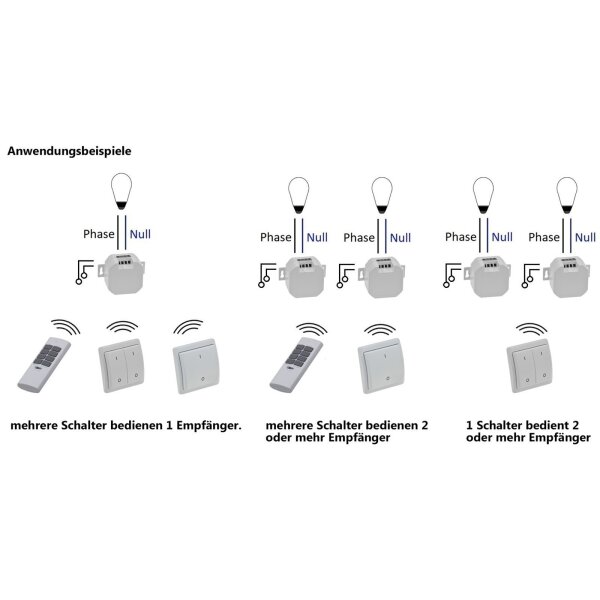 Anwendungsbeispiele

Phase Null

Phase Null

Phase Null

Phase Null

Phase Null

mehrere Schalter bedienen 1 Empfänger.

mehrere Schalter bedienen 2 oder mehr Empfänger

1 Schalter bedient 2 oder mehr Empfänger