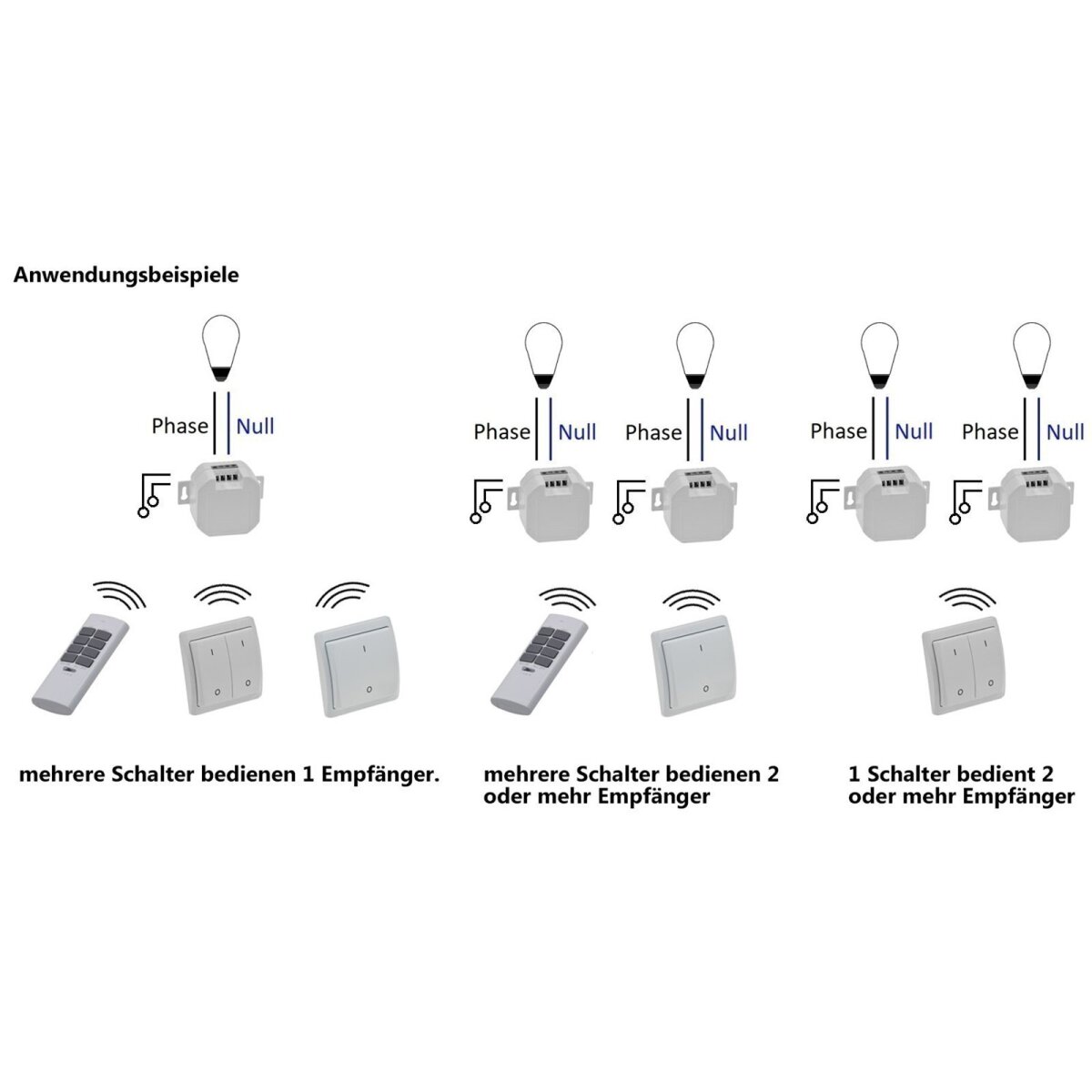 Anwendungsbeispiele

Phase Null

Phase Null Phase Null

Phase Null Phase Null

mehrere Schalter bedienen 1 Empfänger.

mehrere Schalter bedienen 2 oder mehr Empfänger

1 Schalter bedient 2 oder mehr Empfänger