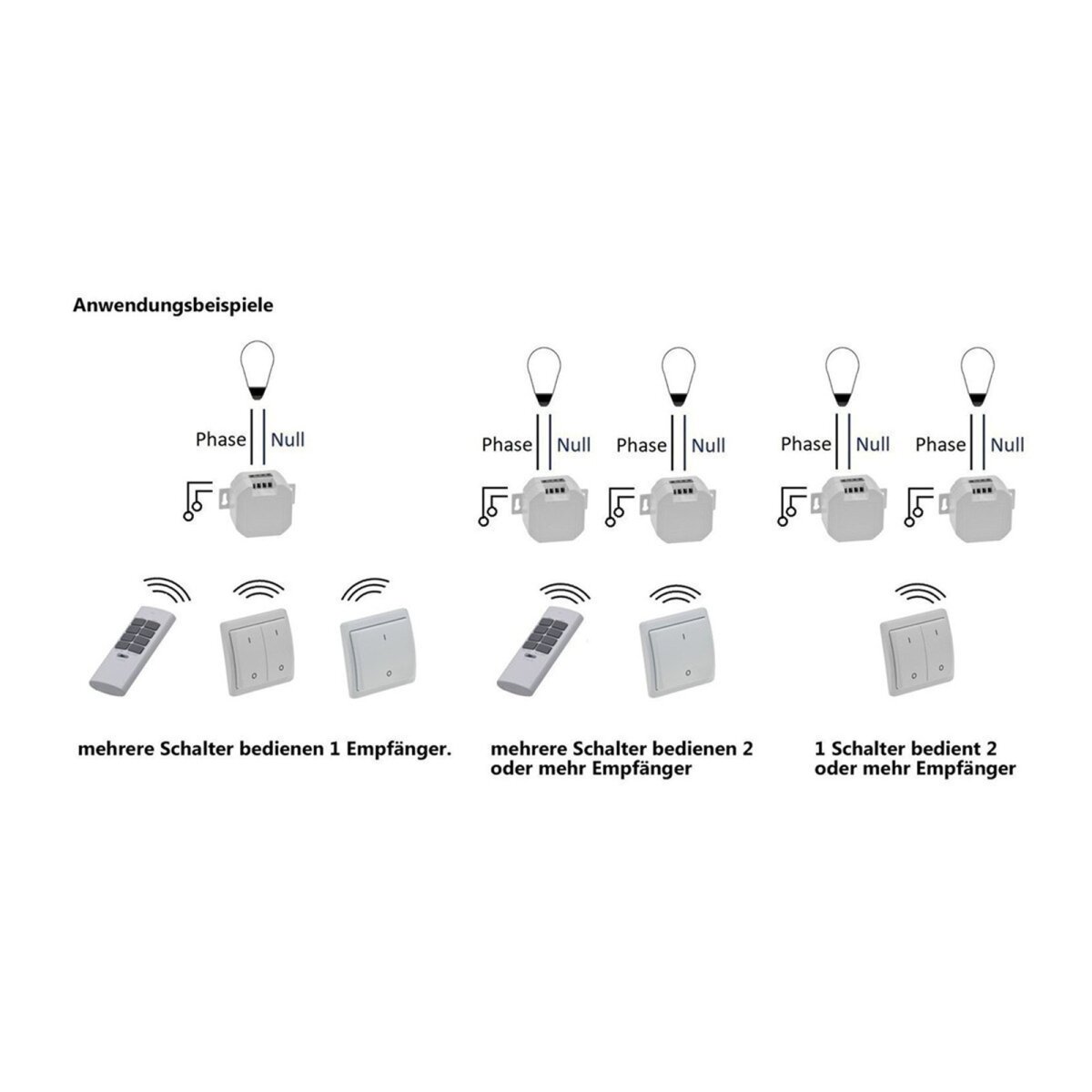 Anwendungsbeispiele

Phase Null

Phase Null

Phase Null

Phase Null

Phase Null

mehrere Schalter bedienen 1 Empfänger.

mehrere Schalter bedienen 2 oder mehr Empfänger

1 Schalter bedient 2 oder mehr Empfänger