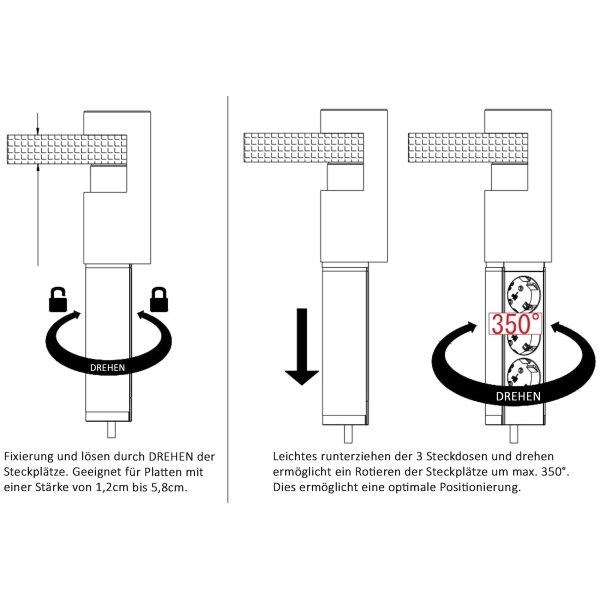 DREHEN

Fixierung und lösen durch DREHEN der Steckplätze. Geeignet für Platten mit einer Stärke von 1,2cm bis 5,8cm.

350°

DREHEN

Leichtes runterziehen der 3 Steckdosen und drehen ermöglicht ein Rotieren der Steckplätze um max. 350°. Dies ermöglicht eine optimale Positionierung.